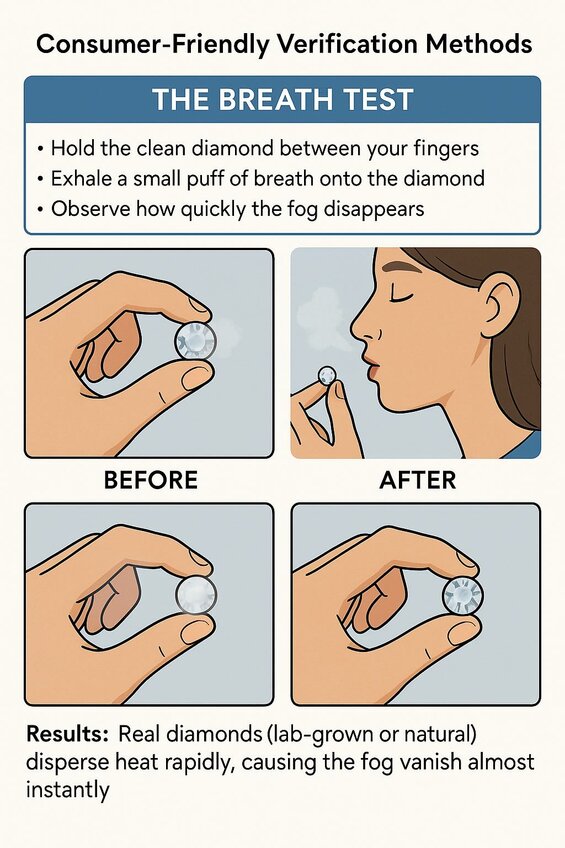 Consumer-Friendly Verification Methods

THE BREATH TEST

• Hold the clean diamond between your fingers
• Exhale a small puff of breath onto the diamond
• Observe how quickly the fog disappears

BEFORE

AFTER

Results: Real diamonds (lab-grown or natural) disperse heat rapidly, causing the fog vanish almost instantly